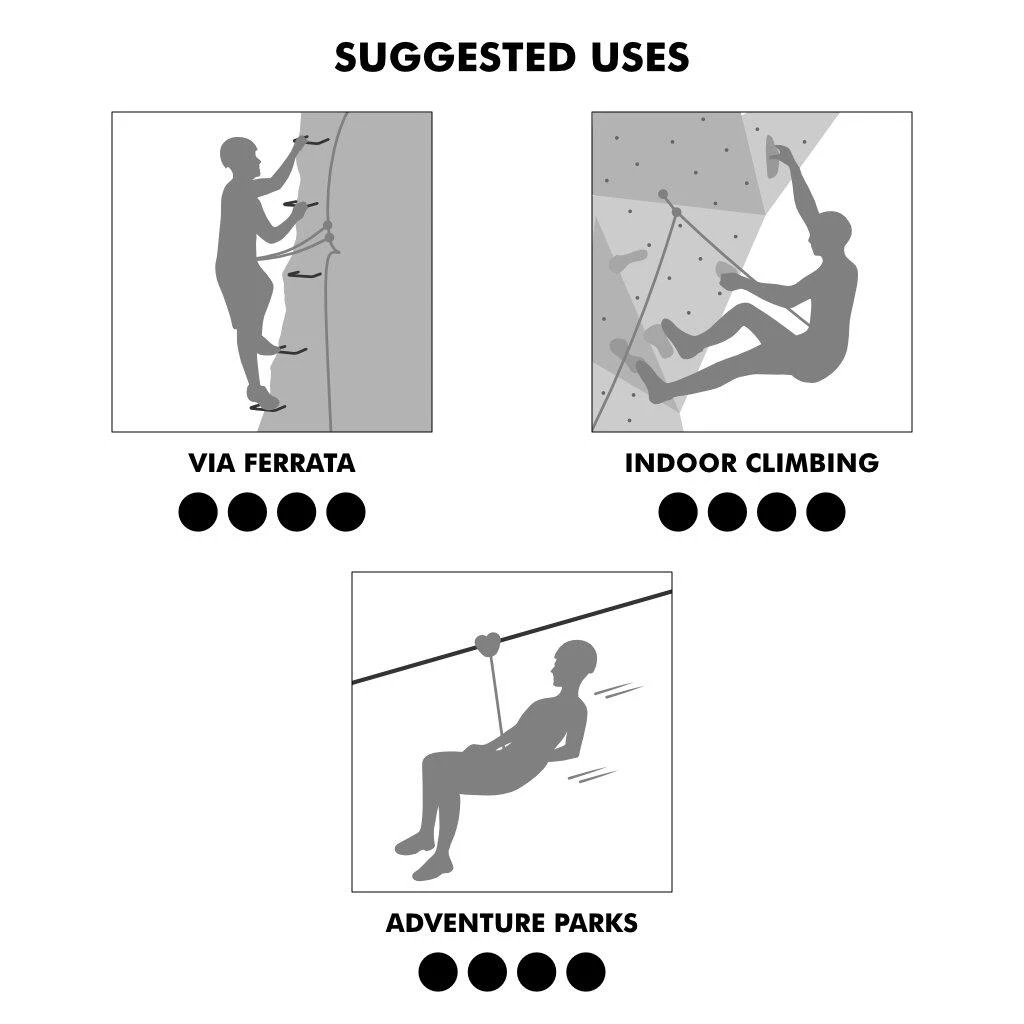 SUGGESTED USES

VIA FERRATA

INDOOR CLIMBING

ADVENTURE PARKS