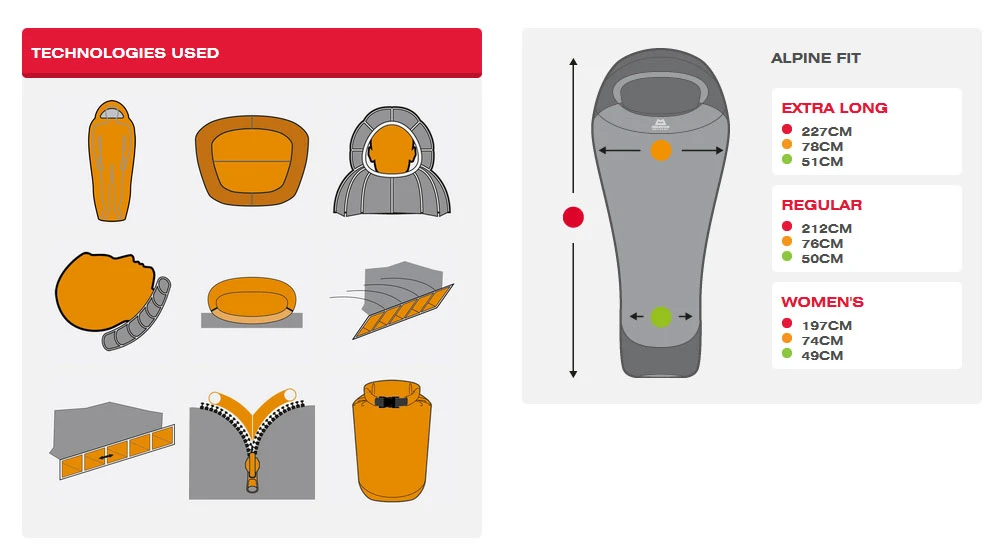 TECHNOLOGIES USED

ALPINE FIT

EXTRA LONG
227CM
78CM
51CM

REGULAR
212CM
76CM
50CM

WOMEN'S
197CM
74CM
49CM