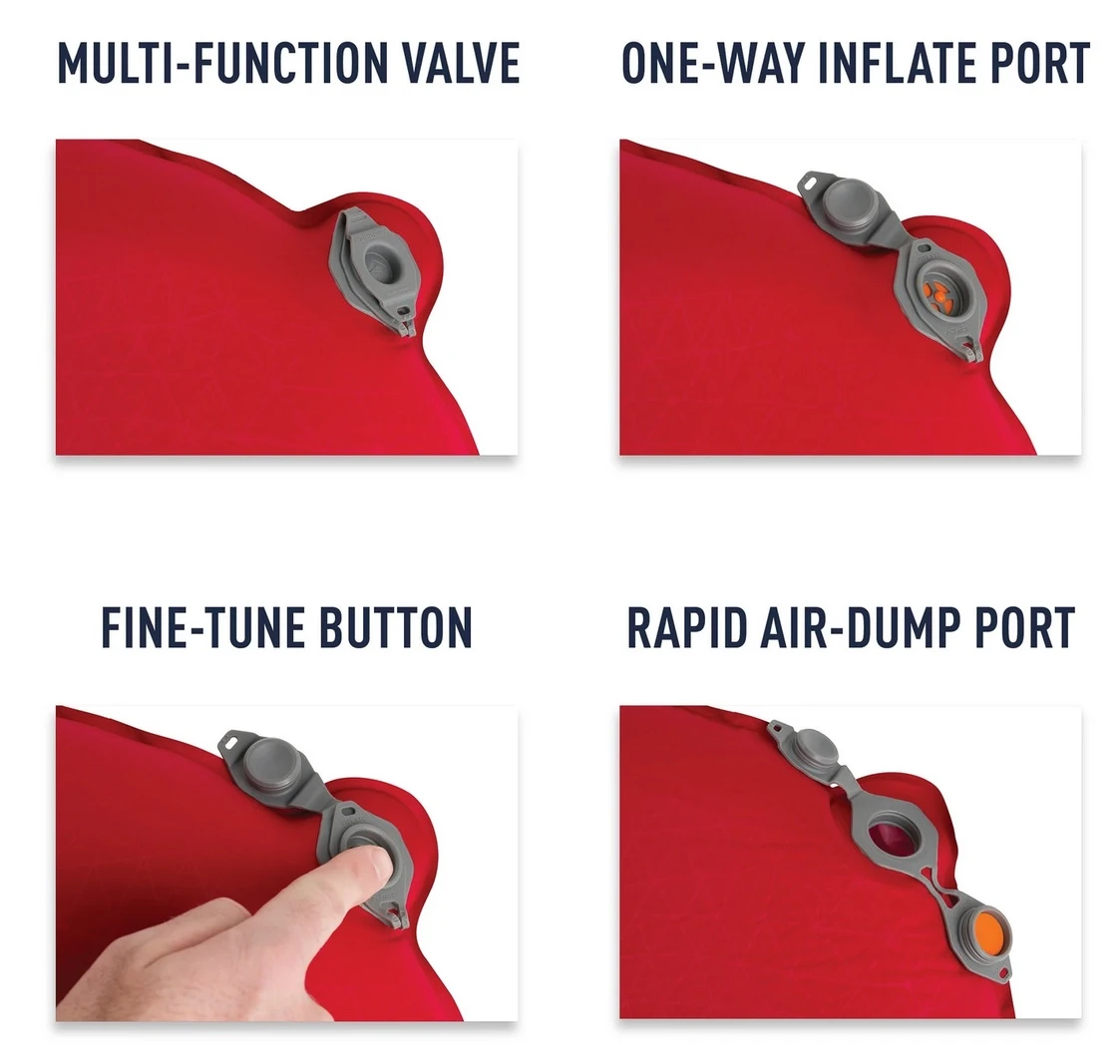 MULTI-FUNCTION VALVE

ONE-WAY INFLATE PORT

FINE-TUNE BUTTON

RAPID AIR-DUMP PORT