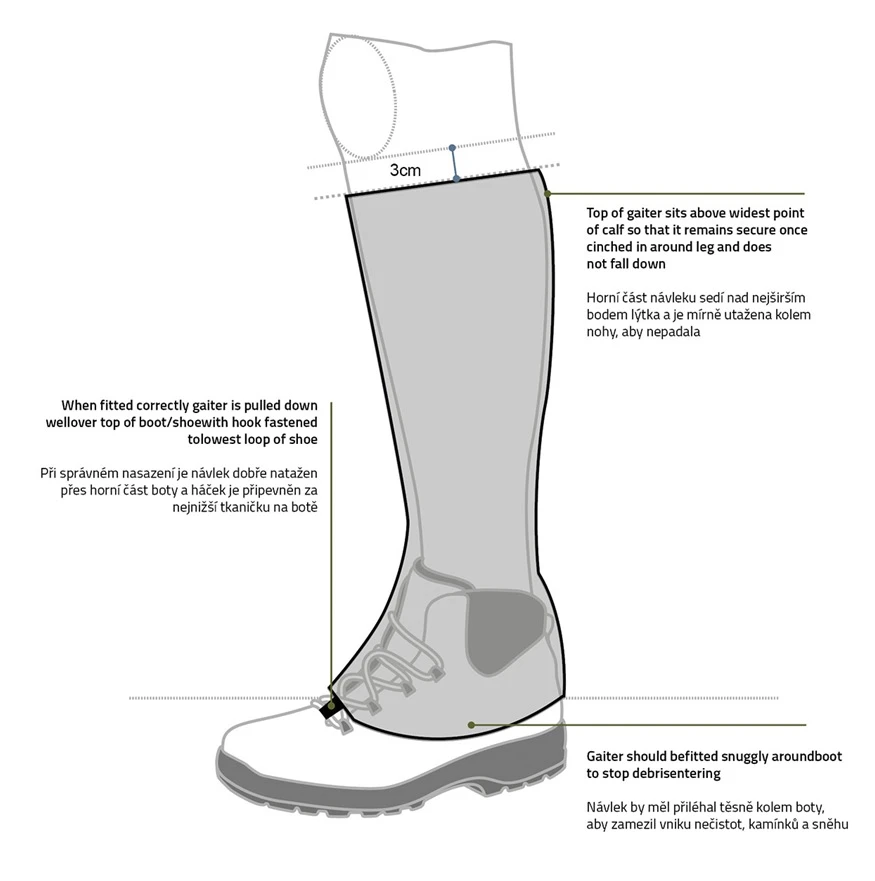 3cm

Top of gaiter sits above widest point of calf so that it remains secure once cinched in around leg and does not fall down

Horní část návleku sedí nad nejširším bodem lýtka a je mírně utažena kolem nohy, aby nepadala

When fitted correctly gaiter is pulled down wellover top of boot/shoewith hook fastened tolowest loop of shoe

Při správném nasazení je návlek dobře natažen přes horní část boty a háček je připevněn za nejnižší tkaničku na botě

Gaiter should befitted snuggly aroundboot to stop debrisentering

Návlek by měl přiléhal těsně kolem boty, aby zamezil vniku nečistot, kamínků a sněhu