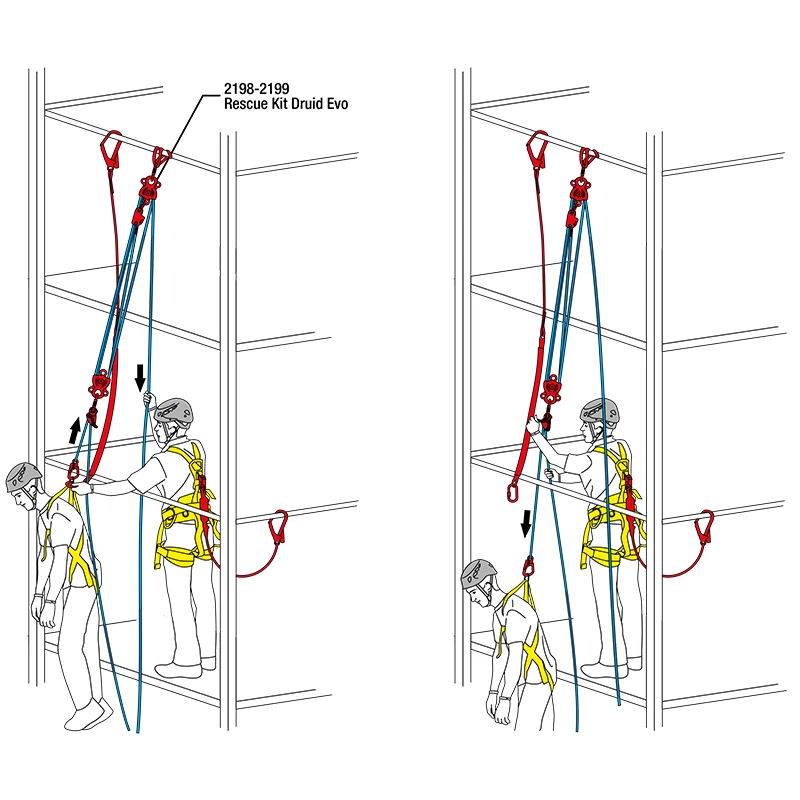 2198-2199
Rescue Kit Druid Evo