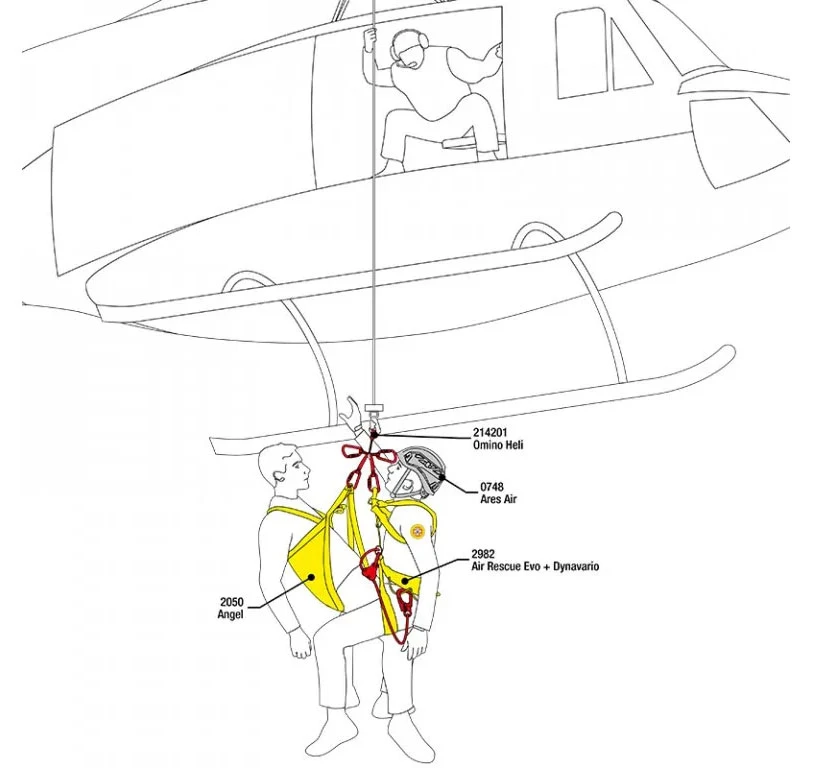 214201
Omino Heli

0748
Ares Air

2982
Air Rescue Evo + Dynavario

2050
Angel