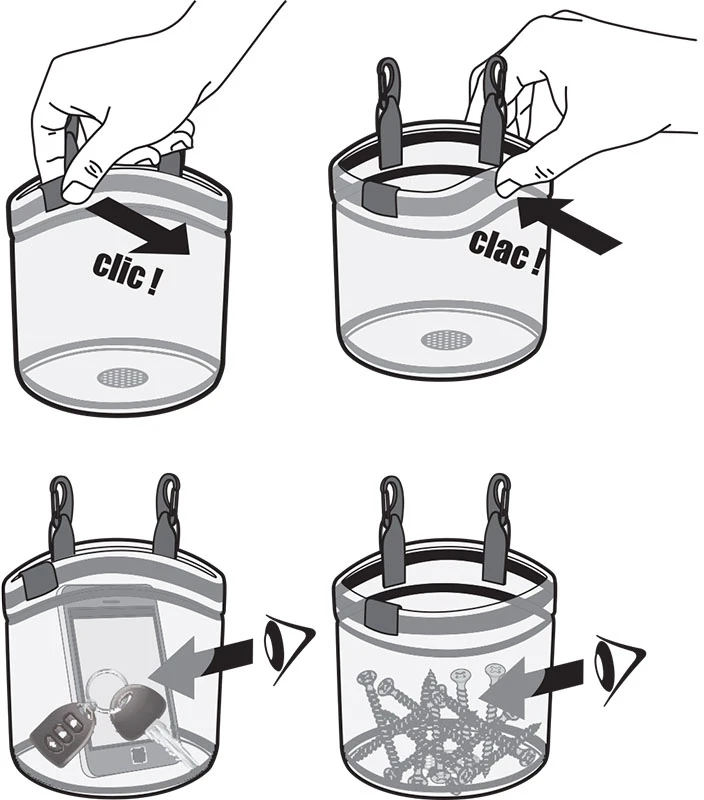 clic !

clac !