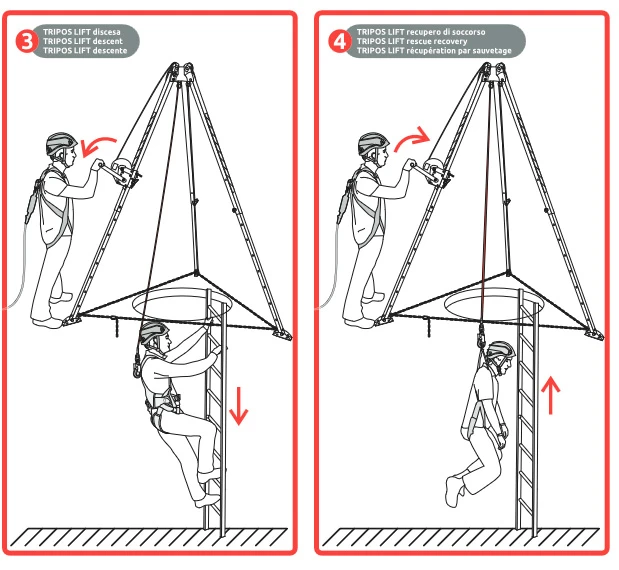 3
TRIPOS LIFT discesa
TRIPOS LIFT descent
TRIPOS LIFT descente

4
TRIPOS LIFT recupero di soccorso
TRIPOS LIFT rescue recovery
TRIPOS LIFT récupération par sauvetage