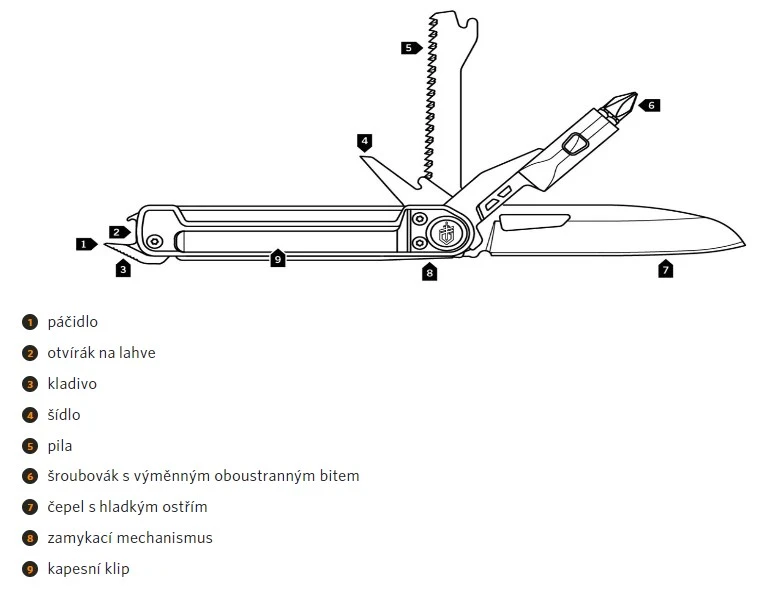 5
6
4
2
1
3
9
8
7

1 páčidlo
2 otvírák na lahve
3 kladivo
4 šídlo
5 pila
6 šroubovák s výměnným oboustranným bitem
7 čepel s hladkým ostřím
8 zamykací mechanismus
9 kapesní klip