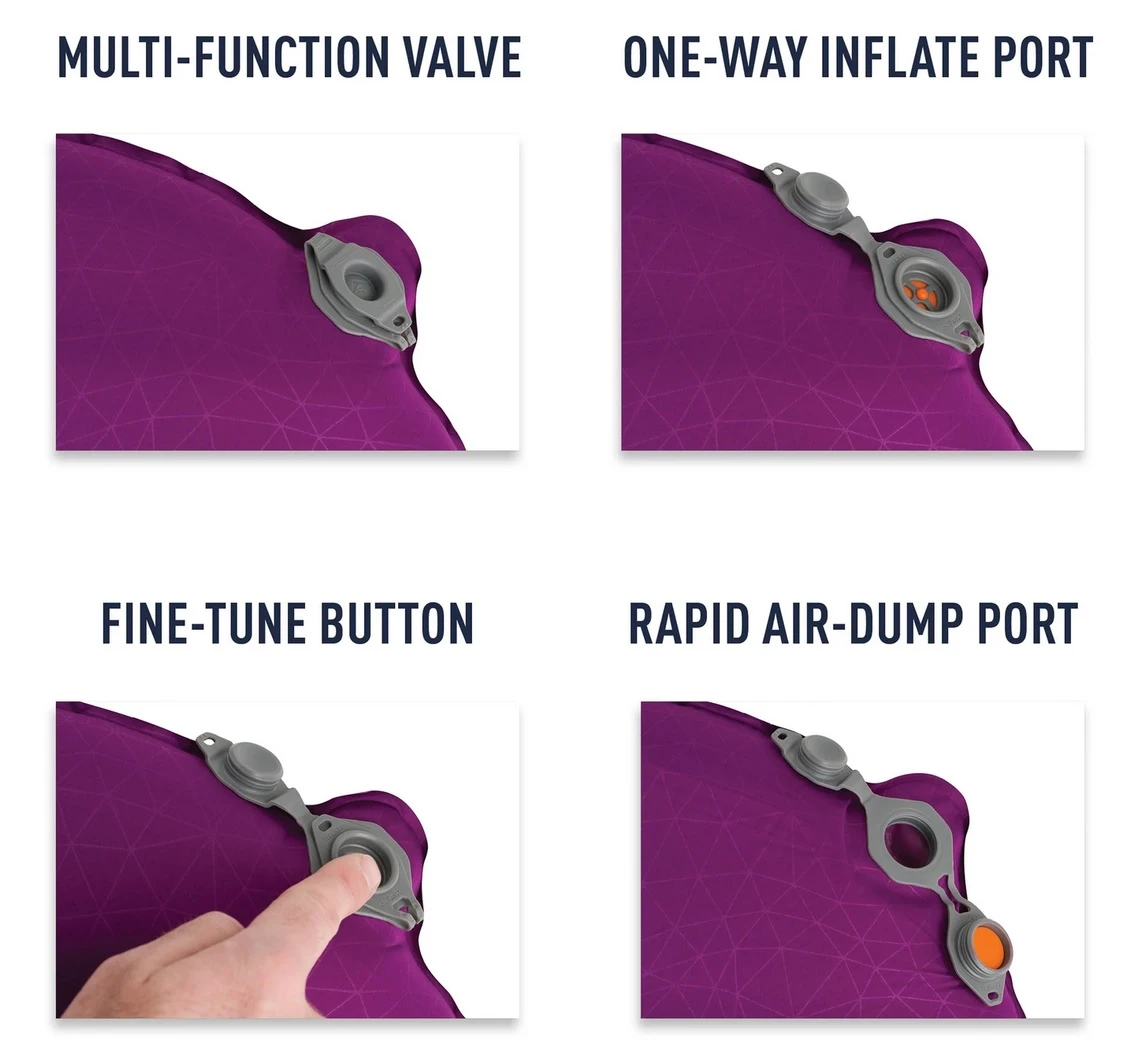 MULTI-FUNCTION VALVE

ONE-WAY INFLATE PORT

FINE-TUNE BUTTON

RAPID AIR-DUMP PORT