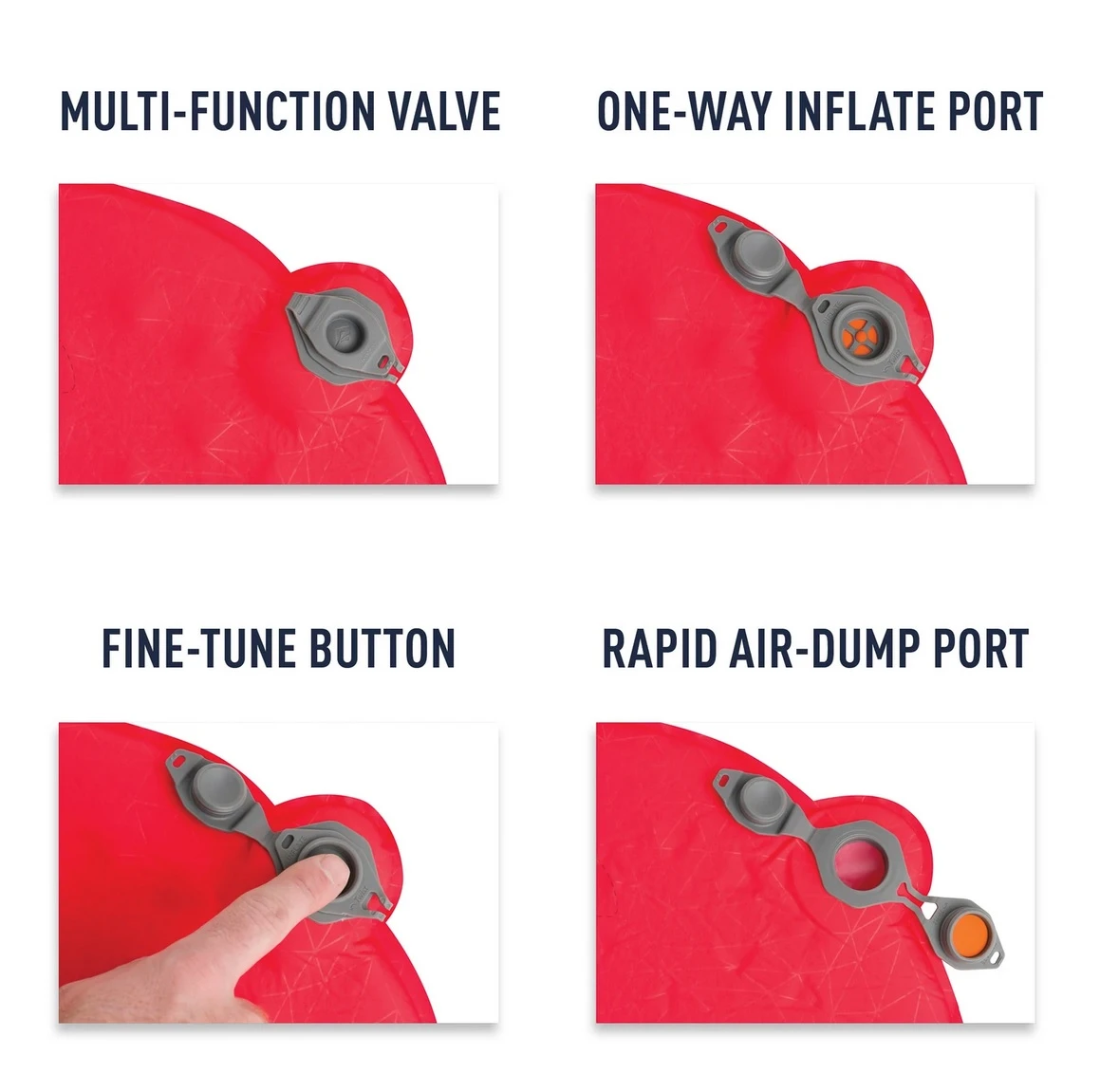 MULTI-FUNCTION VALVE

ONE-WAY INFLATE PORT

FINE-TUNE BUTTON

RAPID AIR-DUMP PORT