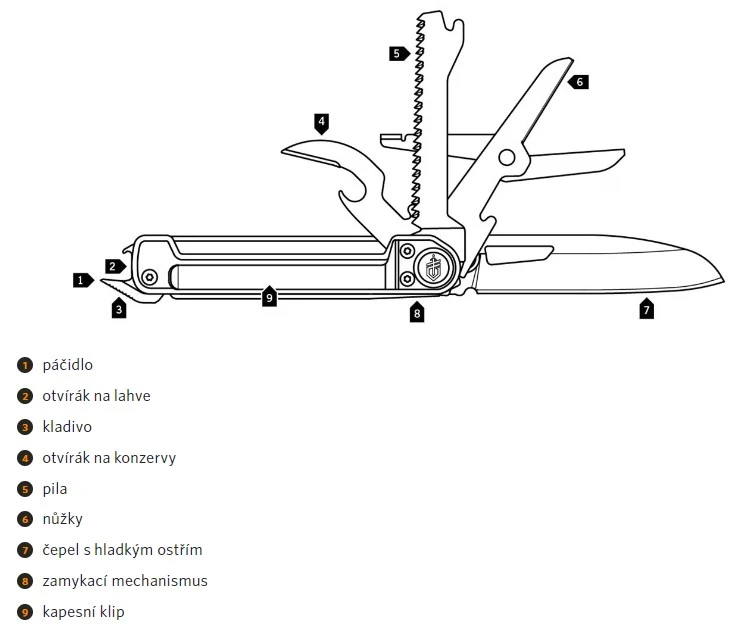 5
6
4
2
1
3
9
8
7

1 páčidlo

2 otvírák na lahve

3 kladivo

4 otvírák na konzervy

5 pila

6 nůžky

7 čepel s hladkým ostřím

8 zamykací mechanismus

9 kapesní klip