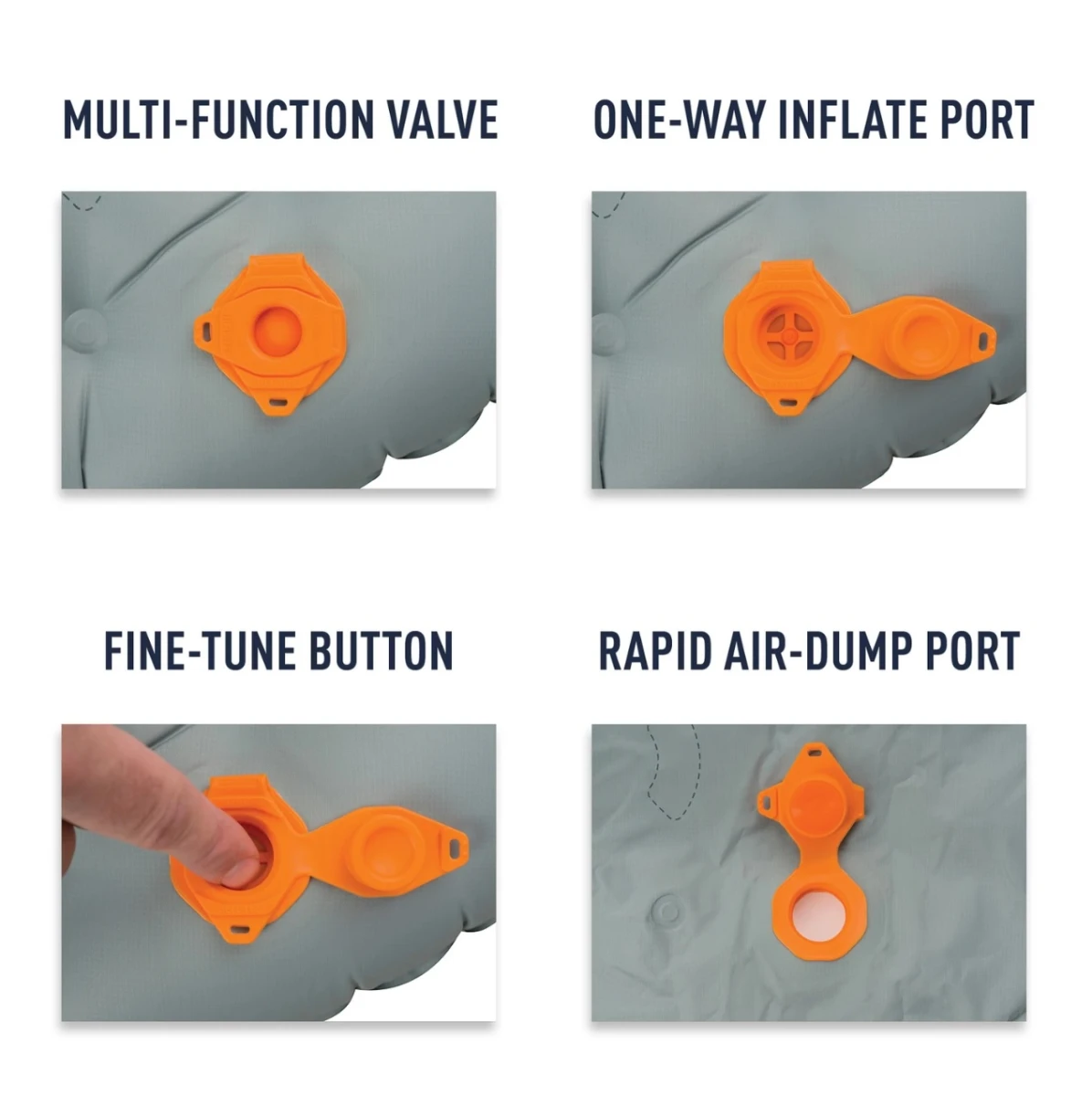 MULTI-FUNCTION VALVE

ONE-WAY INFLATE PORT

FINE-TUNE BUTTON

RAPID AIR-DUMP PORT