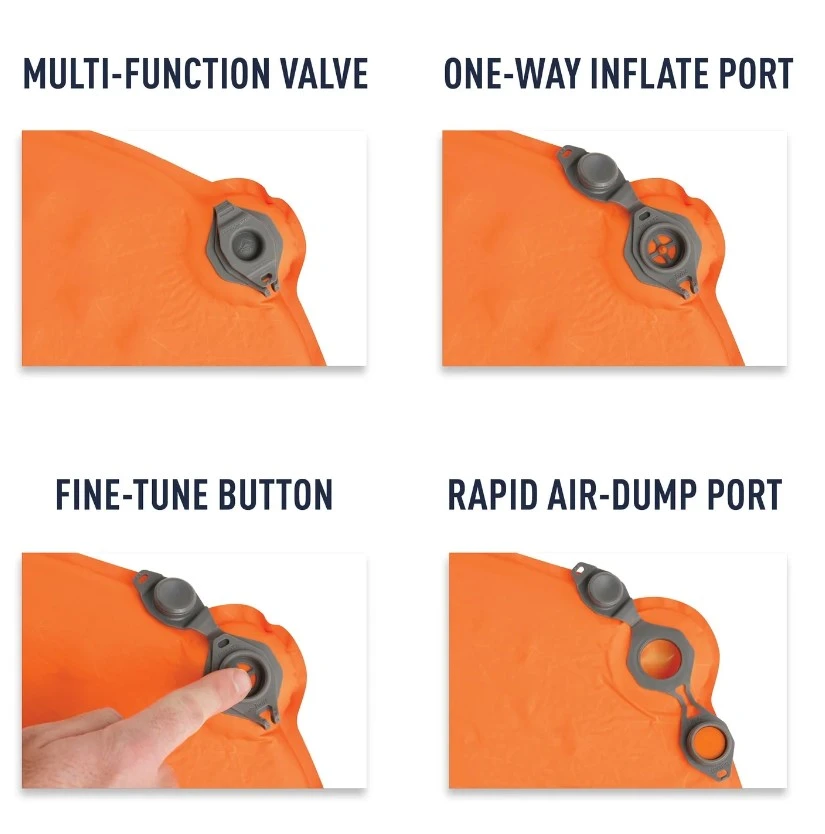 MULTI-FUNCTION VALVE

ONE-WAY INFLATE PORT

FINE-TUNE BUTTON

RAPID AIR-DUMP PORT