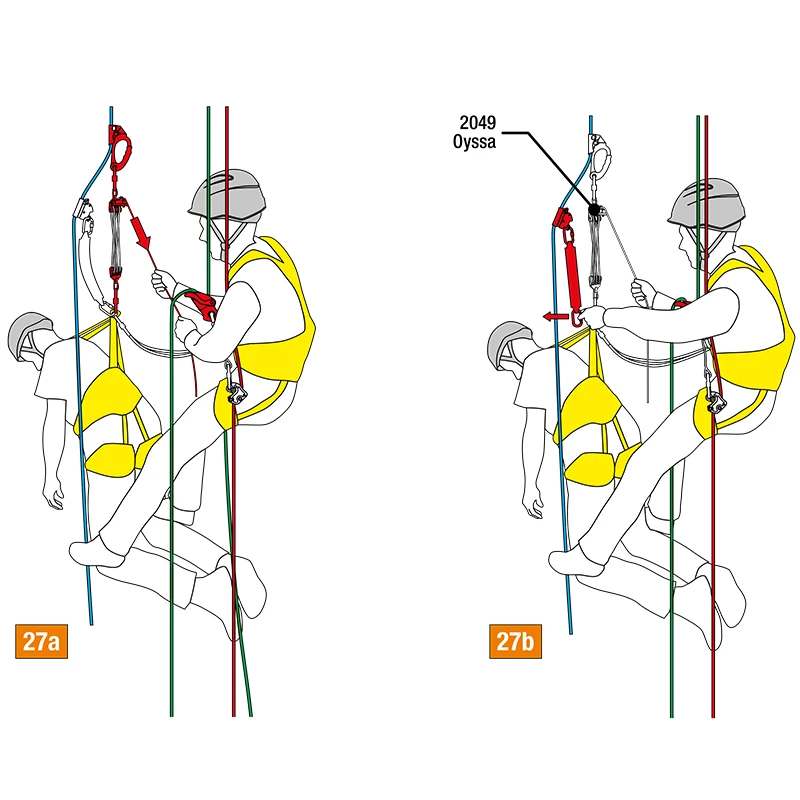 2049
Oyssa

27a

27b