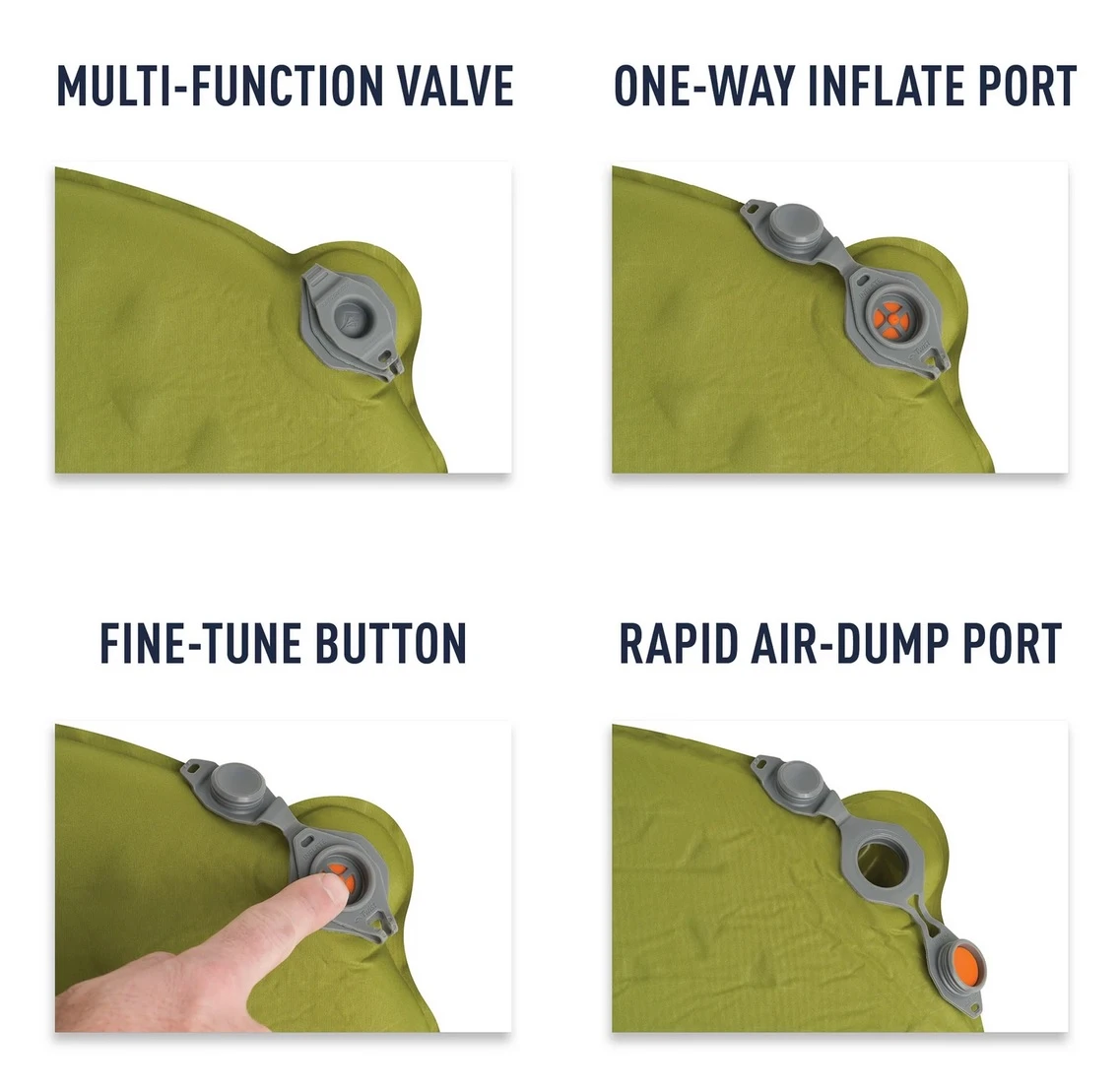 MULTI-FUNCTION VALVE

ONE-WAY INFLATE PORT

FINE-TUNE BUTTON

RAPID AIR-DUMP PORT