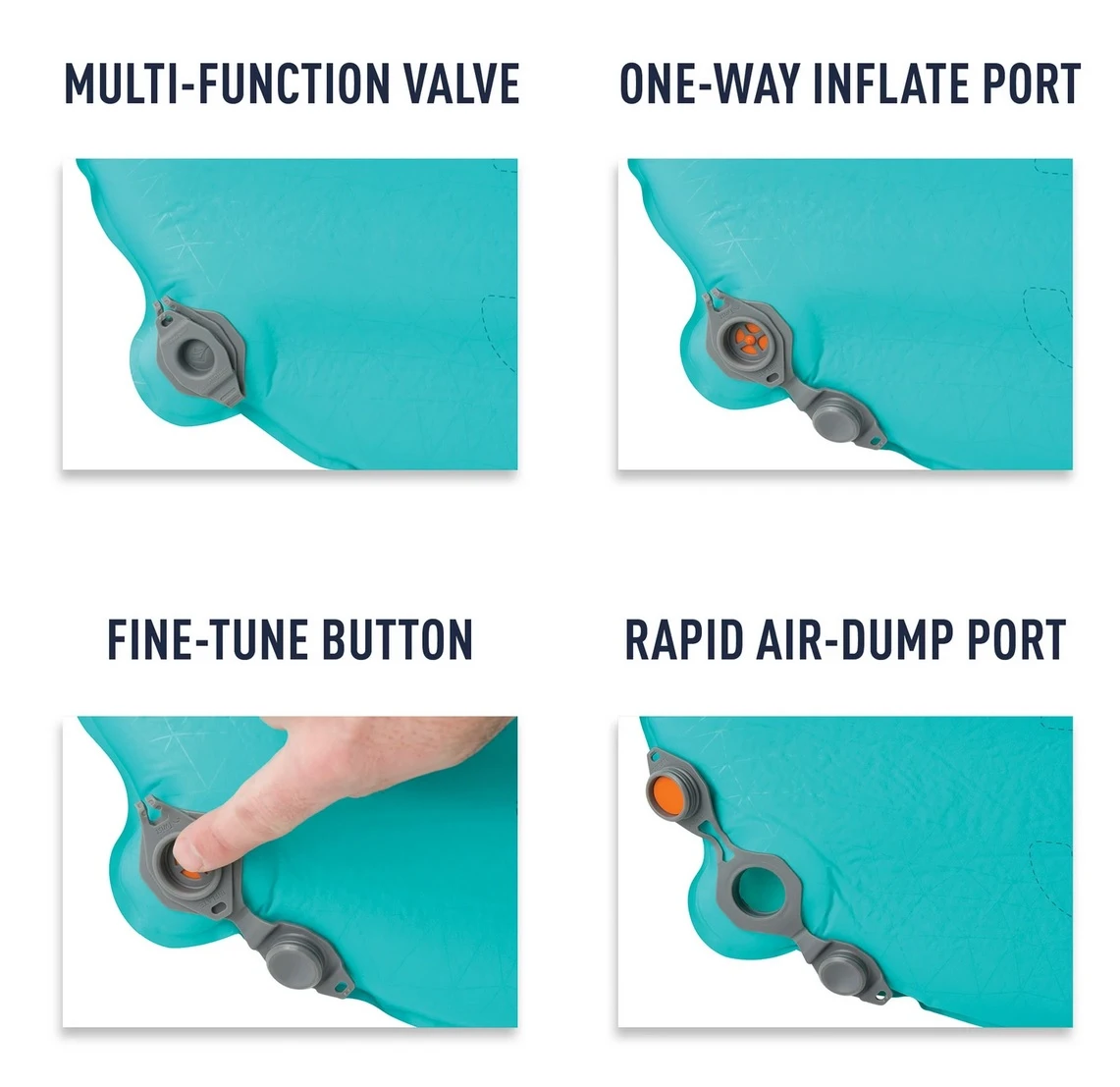 MULTI-FUNCTION VALVE

ONE-WAY INFLATE PORT

FINE-TUNE BUTTON

RAPID AIR-DUMP PORT