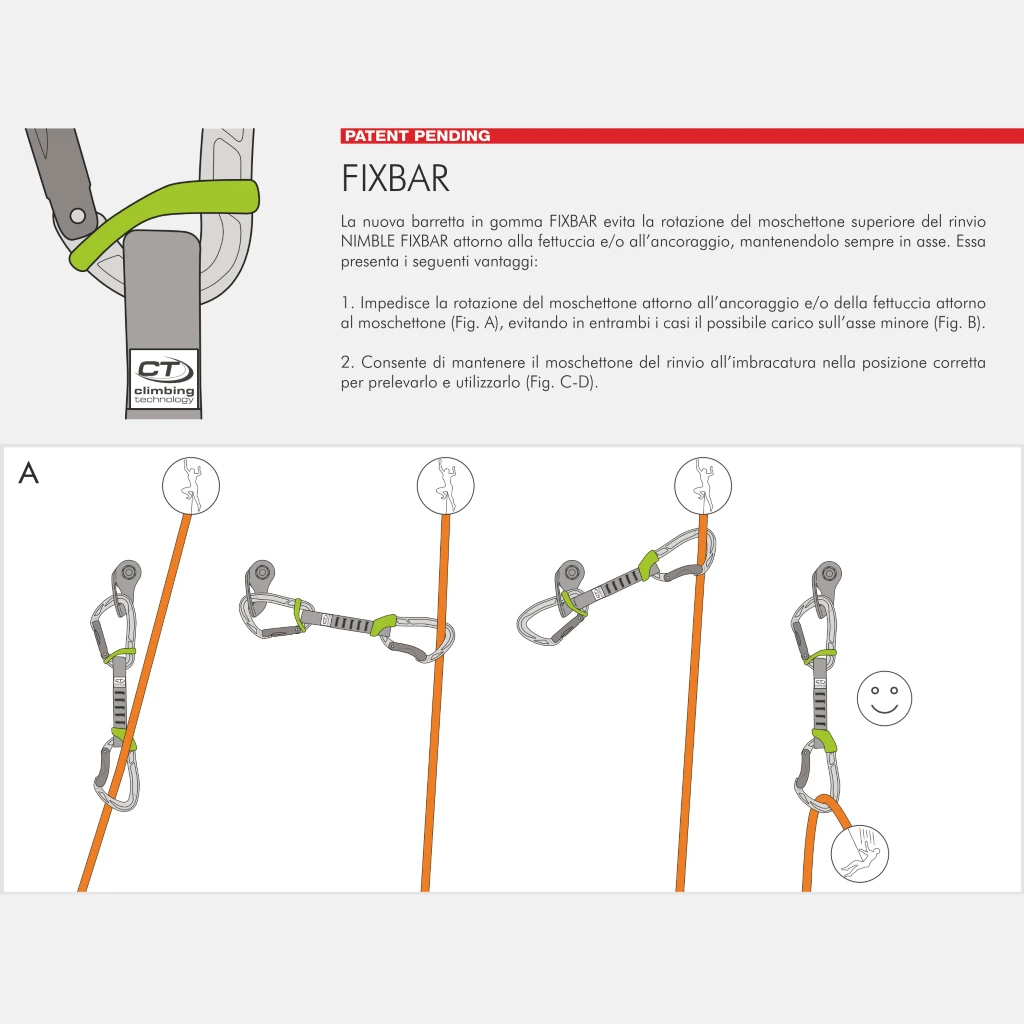 CT
climbing
technology

PATENT PENDING

FIXBAR

La nuova barretta in gomma FIXBAR evita la rotazione del moschettone superiore del rinvio NIMBLE FIXBAR attorno alla fettuccia e/o all'ancoraggio, mantenendolo sempre in asse. Essa presenta i seguenti vantaggi:

1. Impedisce la rotazione del moschettone attorno all'ancoraggio e/o della fettuccia attorno al moschettone (Fig. A), evitando in entrambi i casi il possibile carico sull'asse minore (Fig. B).

2. Consente di mantenere il moschettone del rinvio all'imbracatura nella posizione corretta per prelevarlo e utilizzarlo (Fig. C-D).

A