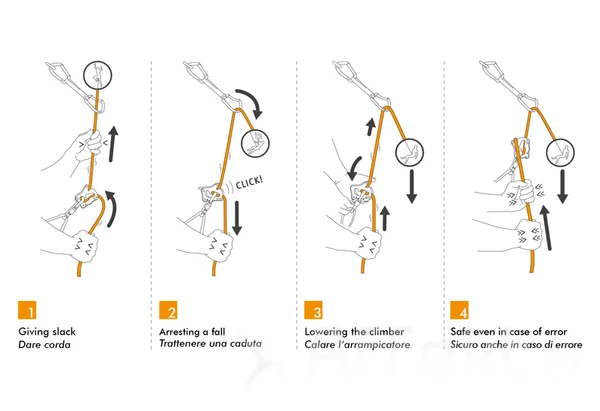 CLICK!

1
Giving slack
Dare corda

2
Arresting a fall
Trattenere una caduta

3
Lowering the climber
Calare l'arrampicatore

4
Safe even in case of error
Sicuro anche in caso di errore