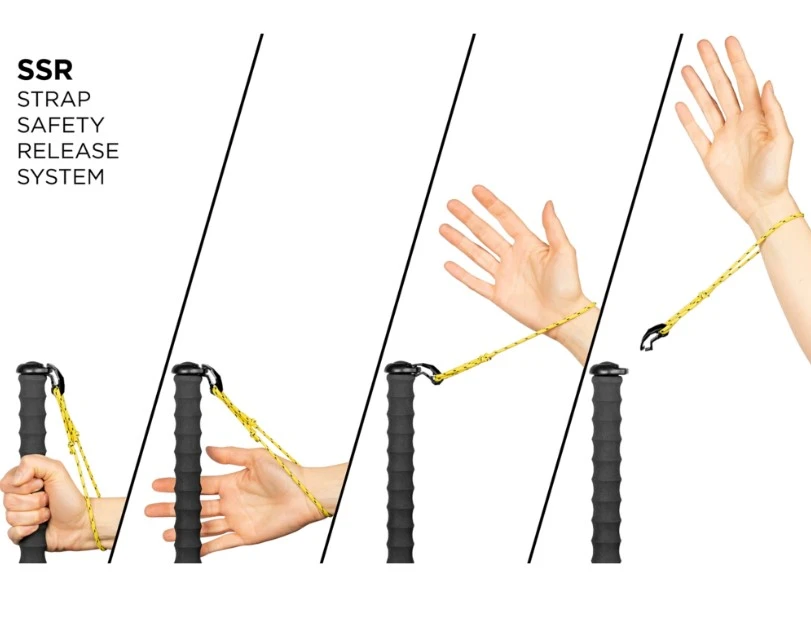 SSR
STRAP
SAFETY
RELEASE
SYSTEM