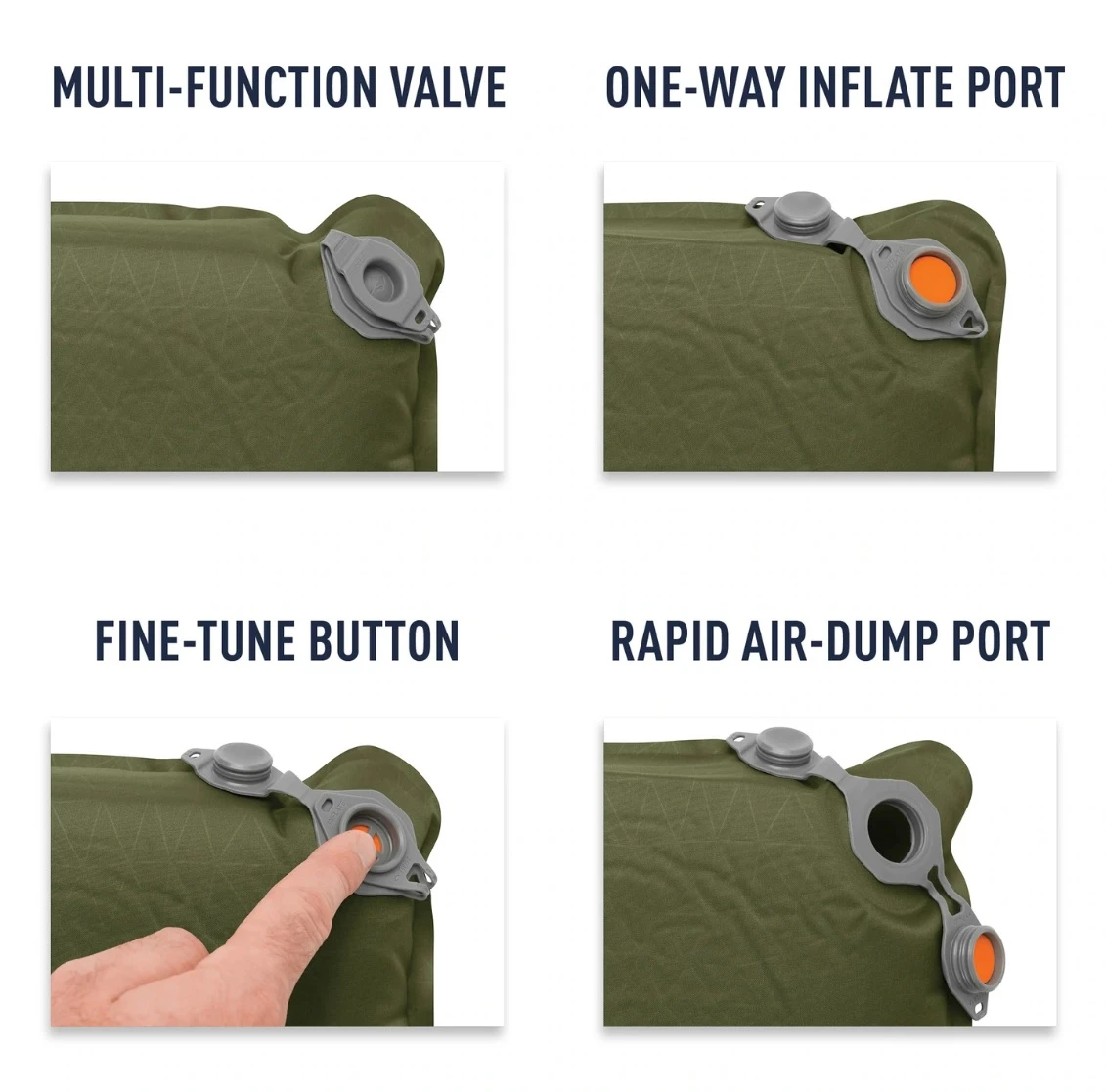 MULTI-FUNCTION VALVE

ONE-WAY INFLATE PORT

FINE-TUNE BUTTON

RAPID AIR-DUMP PORT