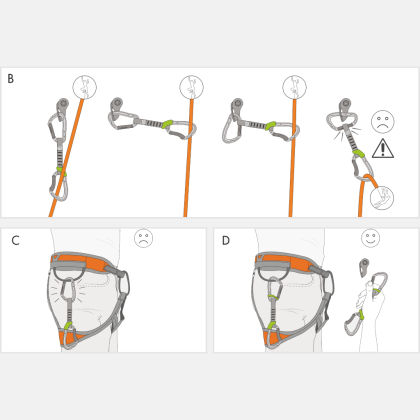 B

C

D