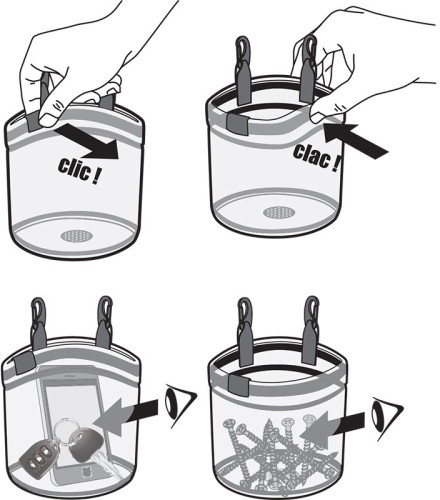 clic !

clac !