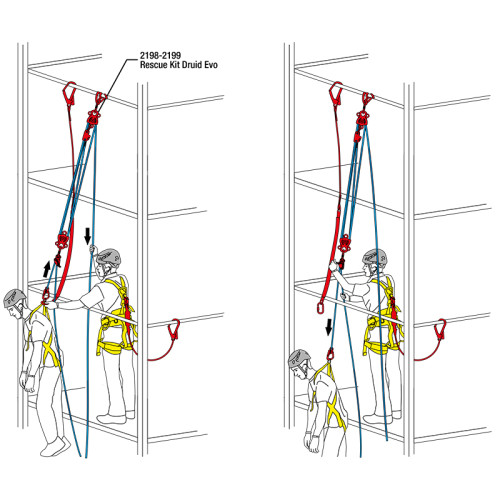 2198-2199
Rescue Kit Druid Evo